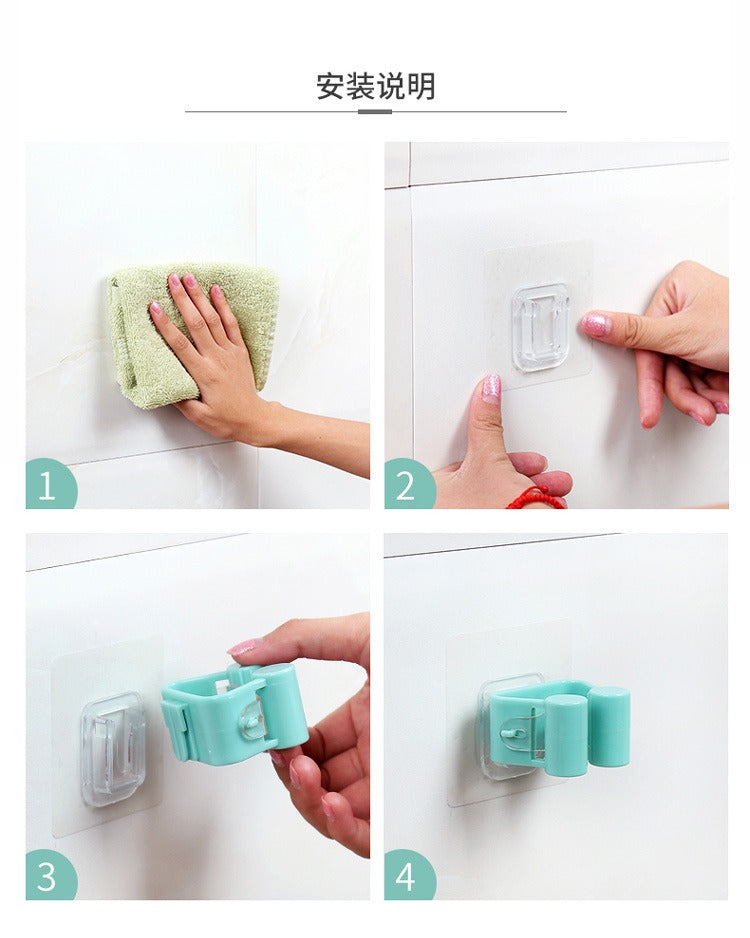 安装说明

1

2

3

4