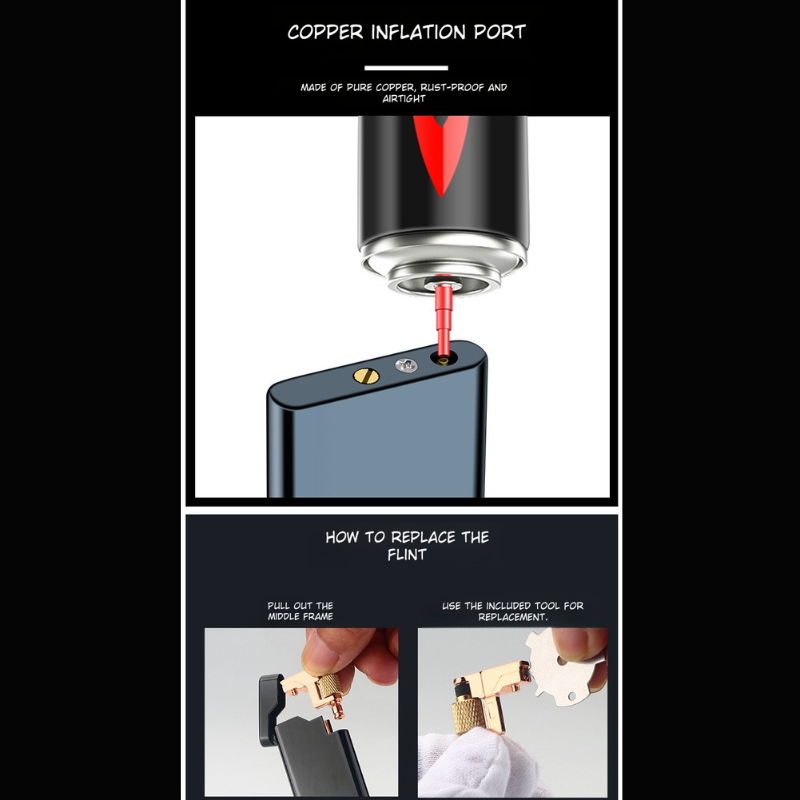 COPPER INFLATION PORT

MADE OF PURE COPPER, RUST-PROOF AND AIRTIGHT

HOW TO REPLACE THE FLINT

PULL OUT THE MIDDLE FRAME

USE THE INCLUDED TOOL FOR REPLACEMENT.