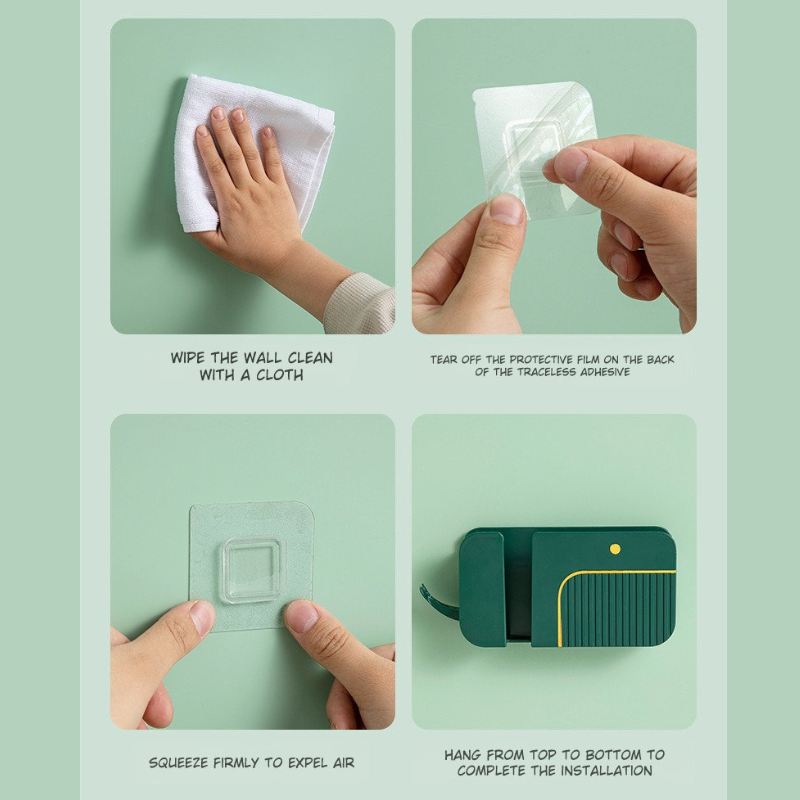 WIPE THE WALL CLEAN WITH A CLOTH

TEAR OFF THE PROTECTIVE FILM ON THE BACK OF THE TRACELESS ADHESIVE

SQUEEZE FIRMLY TO EXPEL AIR

HANG FROM TOP TO BOTTOM TO COMPLETE THE INSTALLATION