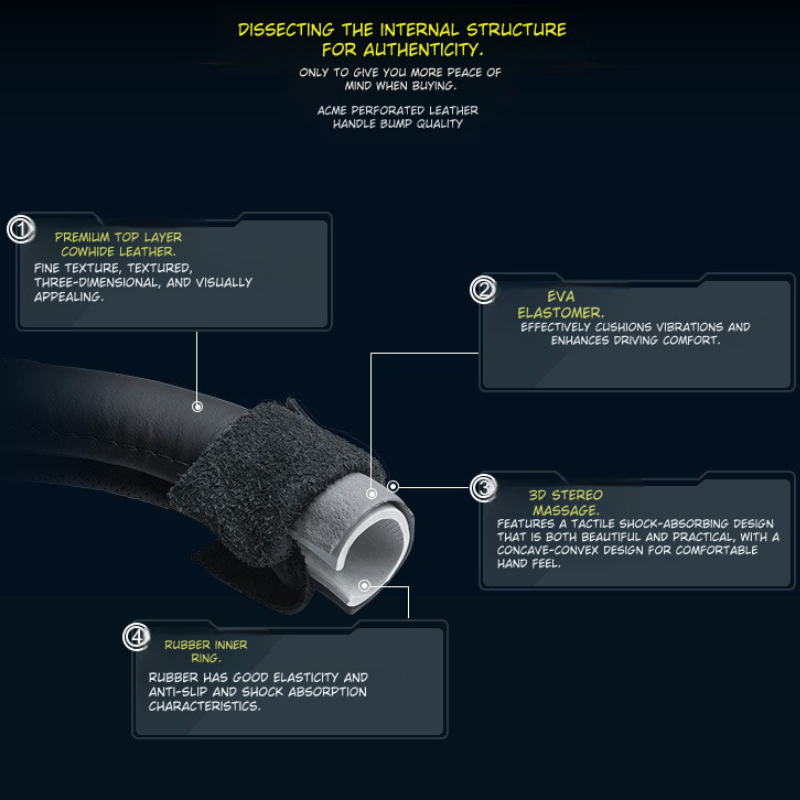 DISSECTING THE INTERNAL STRUCTURE FOR AUTHENTICITY.

ONLY TO GIVE YOU MORE PEACE OF MIND WHEN BUYING.

ACME PERFORATED LEATHER HANDLE BUMP QUALITY

① PREMIUM TOP LAYER COWHIDE LEATHER.
FINE TEXTURE, TEXTURED, THREE-DIMENSIONAL, AND VISUALLY APPEALING.

② EVA ELASTOMER.
EFFECTIVELY CUSHIONS VIBRATIONS AND ENHANCES DRIVING COMFORT.

③ 3D STEREO MASSAGE.
FEATURES A TACTILE SHOCK-ABSORBING DESIGN THAT IS BOTH BEAUTIFUL AND PRACTICAL, WITH A CONCAVE-CONVEX DESIGN FOR COMFORTABLE HAND FEEL.

④ RUBBER INNER RING.
RUBBER HAS GOOD ELASTICITY AND ANTI-SLIP AND SHOCK ABSORPTION CHARACTERISTICS.