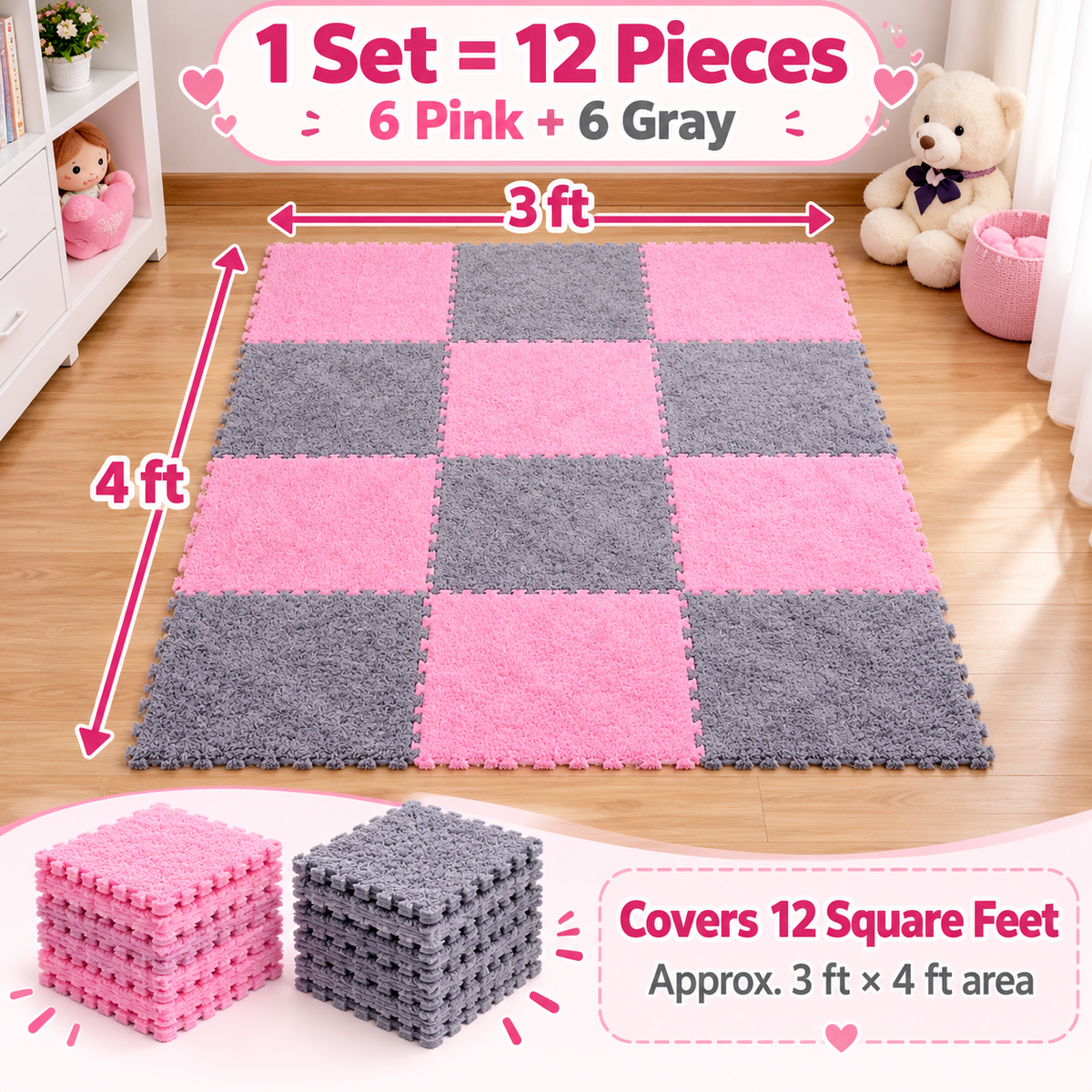 1 Set = 12 Pieces
6 Pink + 6 Gray

3 ft

4 ft

Covers 12 Square Feet
Approx. 3 ft × 4 ft area