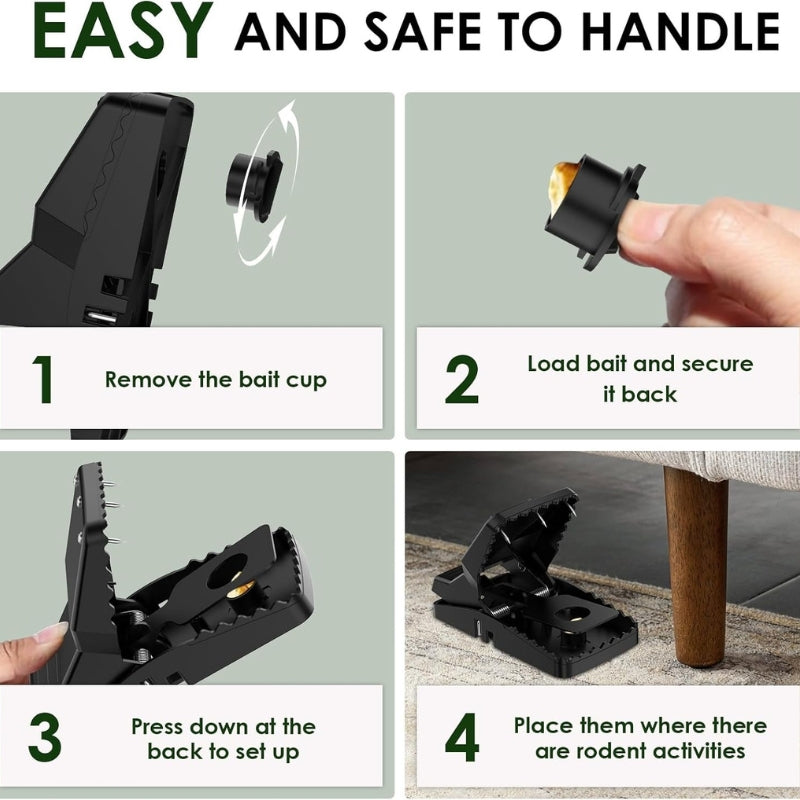 EASY AND SAFE TO HANDLE

1 Remove the bait cup

2 Load bait and secure it back

3 Press down at the back to set up

4 Place them where there are rodent activities