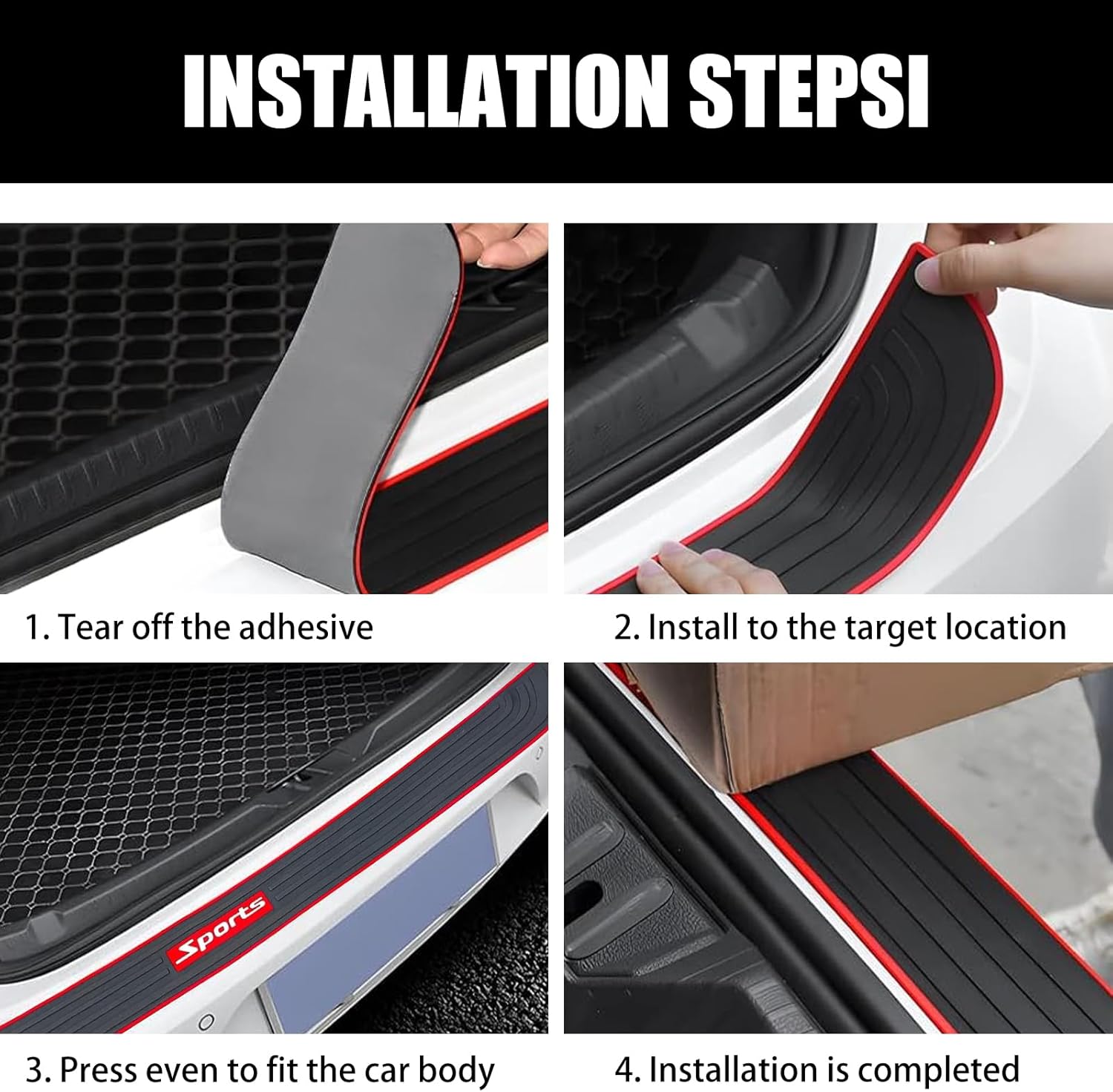 INSTALLATION STEPSI

1. Tear off the adhesive

2. Install to the target location

Sports

3. Press even to fit the car body

4. Installation is completed