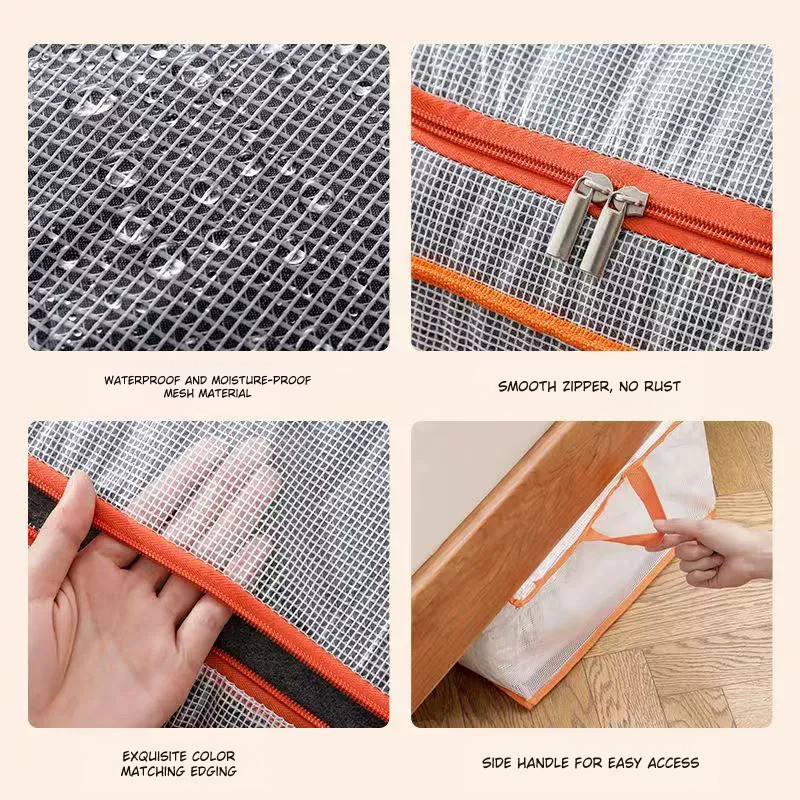 WATERPROOF AND MOISTURE-PROOF MESH MATERIAL

SMOOTH ZIPPER, NO RUST

EXQUISITE COLOR MATCHING EDGING

SIDE HANDLE FOR EASY ACCESS