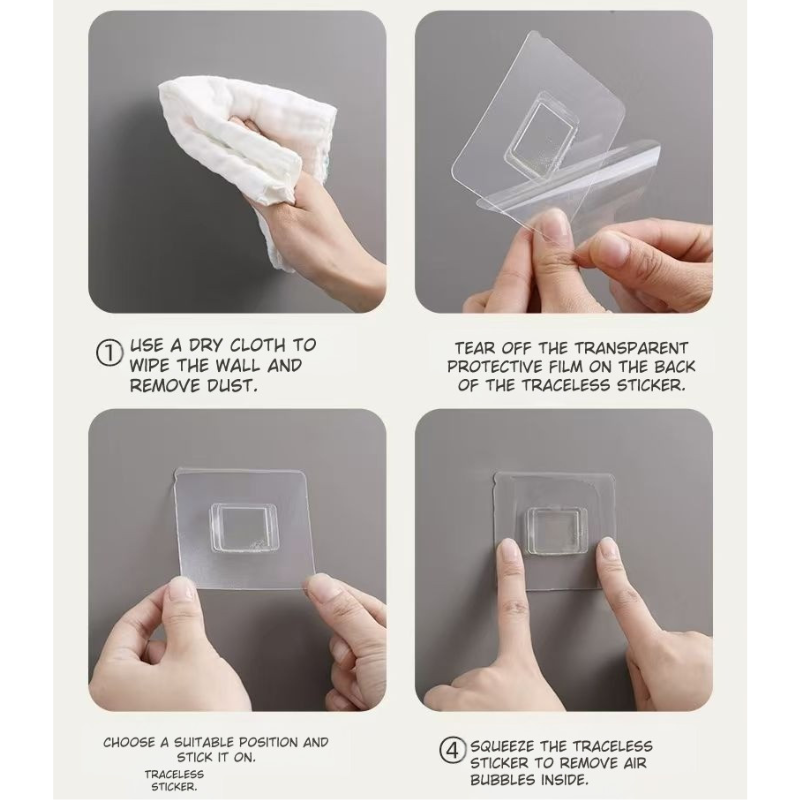 ① USE A DRY CLOTH TO WIPE THE WALL AND REMOVE DUST.

TEAR OFF THE TRANSPARENT PROTECTIVE FILM ON THE BACK OF THE TRACELESS STICKER.

CHOOSE A SUITABLE POSITION AND STICK IT ON.

TRACELESS STICKER.

④ SQUEEZE THE TRACELESS STICKER TO REMOVE AIR BUBBLES INSIDE.