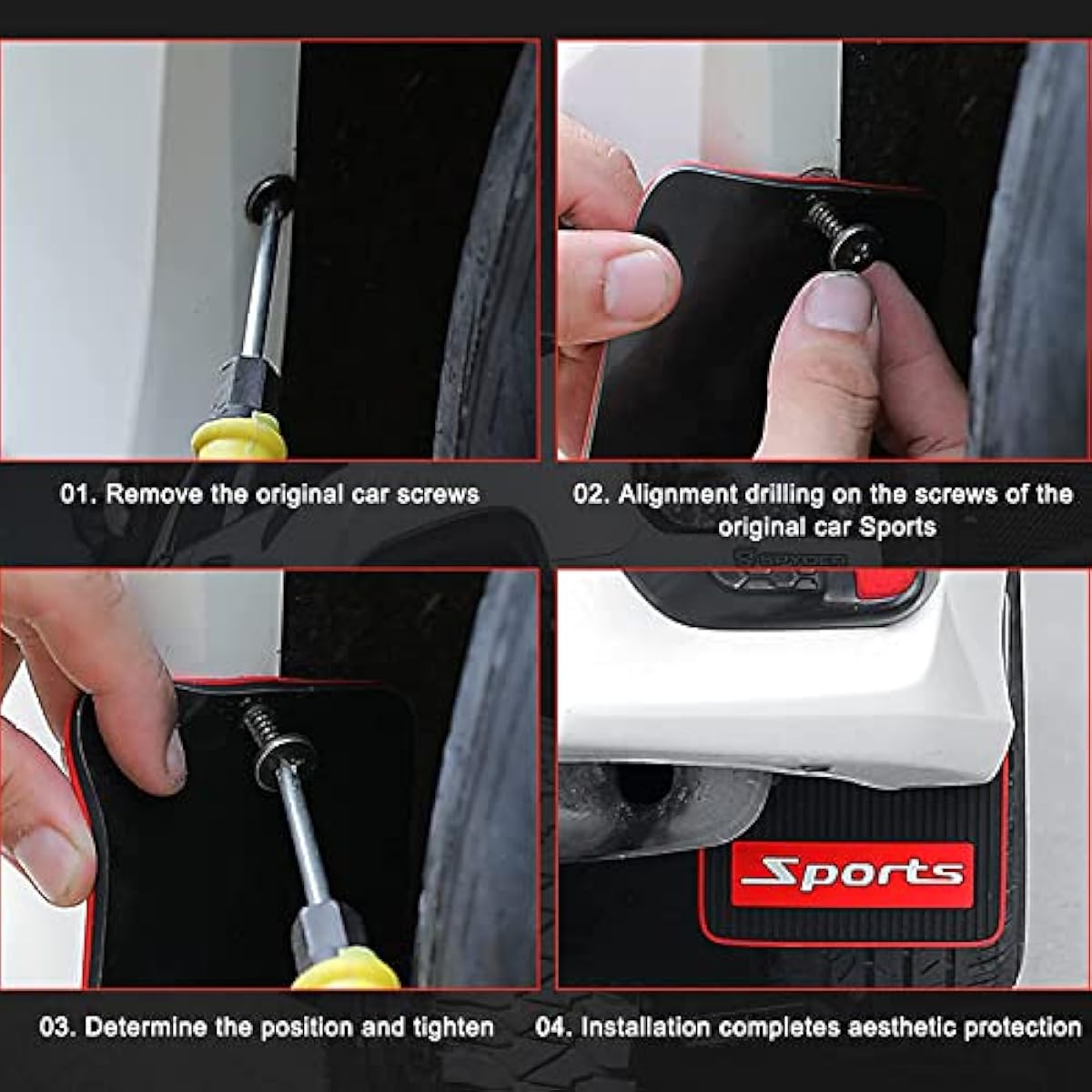 01. Remove the original car screws

02. Alignment drilling on the screws of the original car Sports

03. Determine the position and tighten

Sports

04. Installation completes aesthetic protection